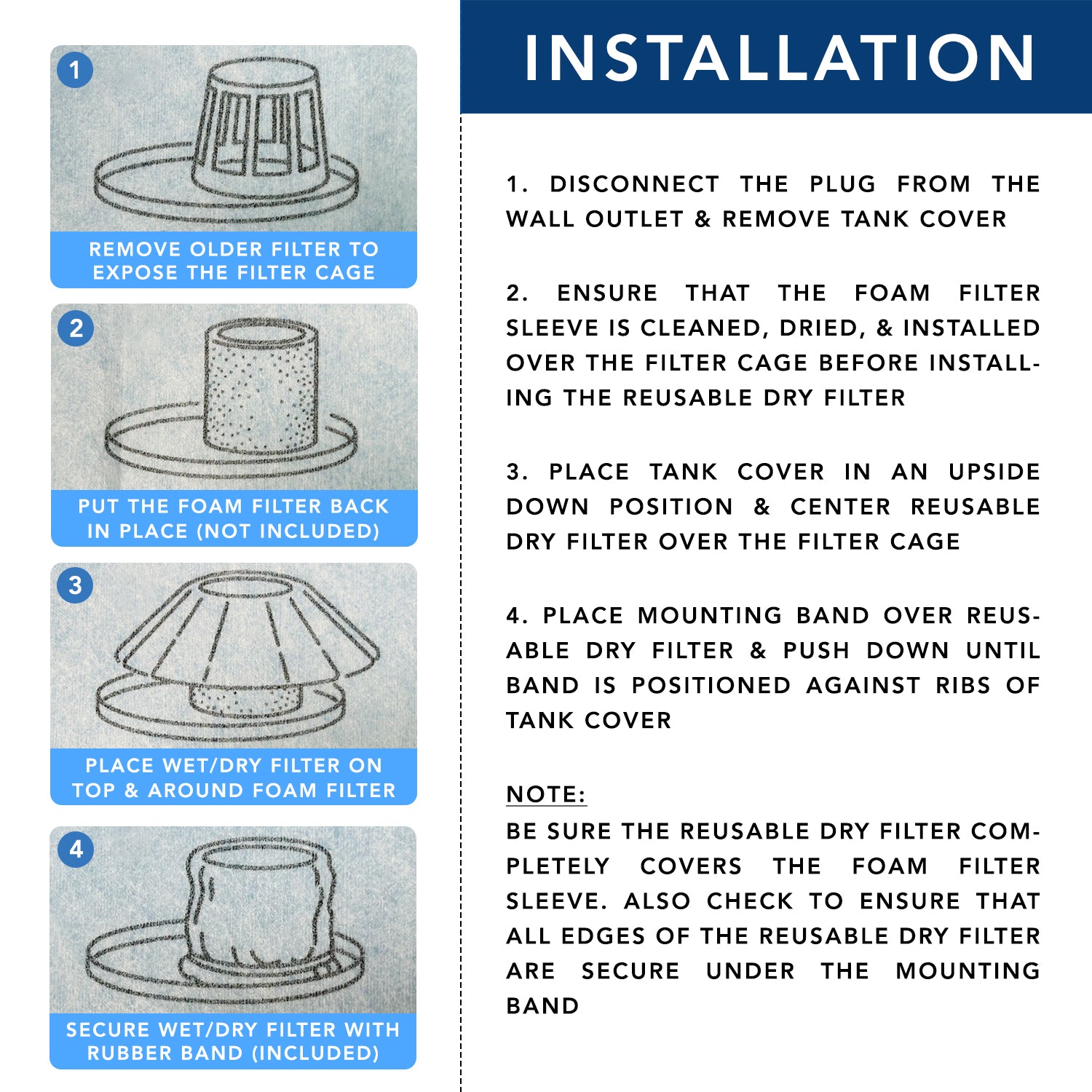 1

REMOVE OLDER FILTER TO EXPOSE THE FILTER CAGE

2

PUT THE FOAM FILTER BACK IN PLACE (NOT INCLUDED)

3

PLACE WET/DRY FILTER ON TOP & AROUND FOAM FILTER

4

SECURE WET/DRY FILTER WITH RUBBER BAND (INCLUDED)

INSTALLATION

1. DISCONNECT THE PLUG FROM THE WALL OUTLET & REMOVE TANK COVER

2. ENSURE THAT THE FOAM FILTER SLEEVE IS CLEANED, DRIED, & INSTALLED OVER THE FILTER CAGE BEFORE INSTALLING THE REUSABLE DRY FILTER

3. PLACE TANK COVER IN AN UPSIDE DOWN POSITION & CENTER REUSABLE DRY FILTER OVER THE FILTER CAGE

4. PLACE MOUNTING BAND OVER REUSABLE DRY FILTER & PUSH DOWN UNTIL BAND IS POSITIONED AGAINST RIBS OF TANK COVER

NOTE:
BE SURE THE REUSABLE DRY FILTER COMPLETELY COVERS THE FOAM FILTER SLEEVE. ALSO CHECK TO ENSURE THAT ALL EDGES OF THE REUSABLE DRY FILTER ARE SECURE UNDER THE MOUNTING BAND